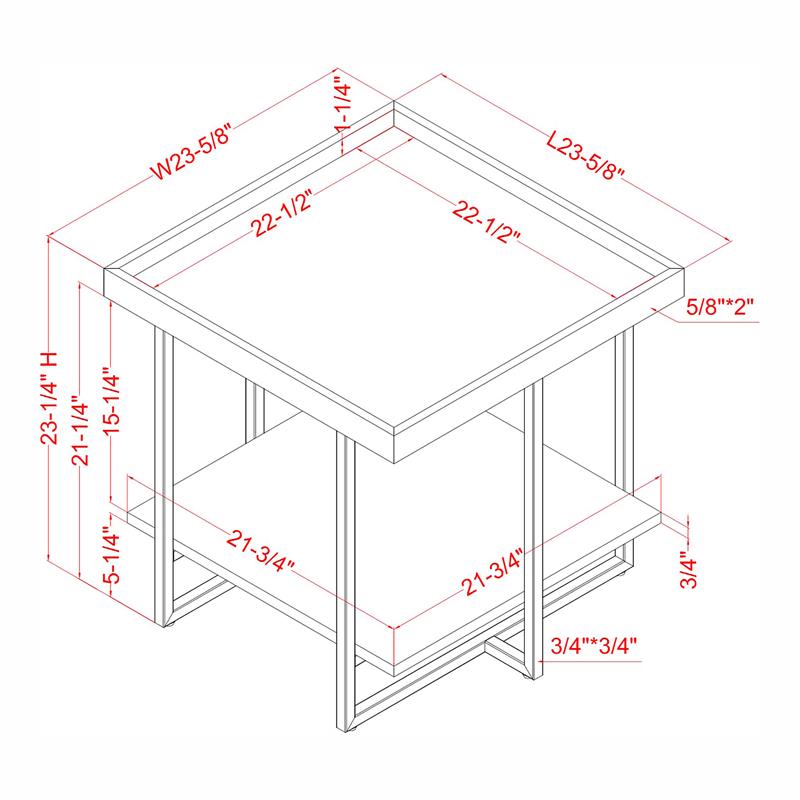 W23-5/8"
1-1/4"
L23-5/8"
22-1/2"
22-1/2"
5/8"*2"
23-1/4" H
21-1/4"
15-1/4"
5-1/4"
21-3/4"
21-3/4"
3/4"
3/4"*3/4"