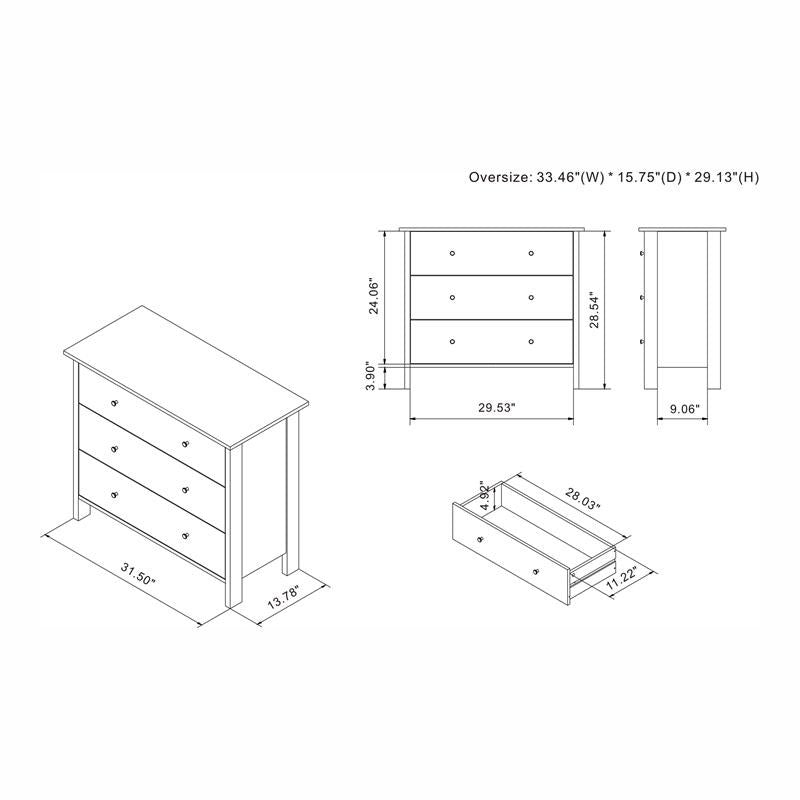 Oversize: 33.46"(W) * 15.75"(D) * 29.13"(H)

24.06"

3.90"

28.54"

29.53"

9.06"

31.50"

13.78"

4.92"

28.03"

11.22"