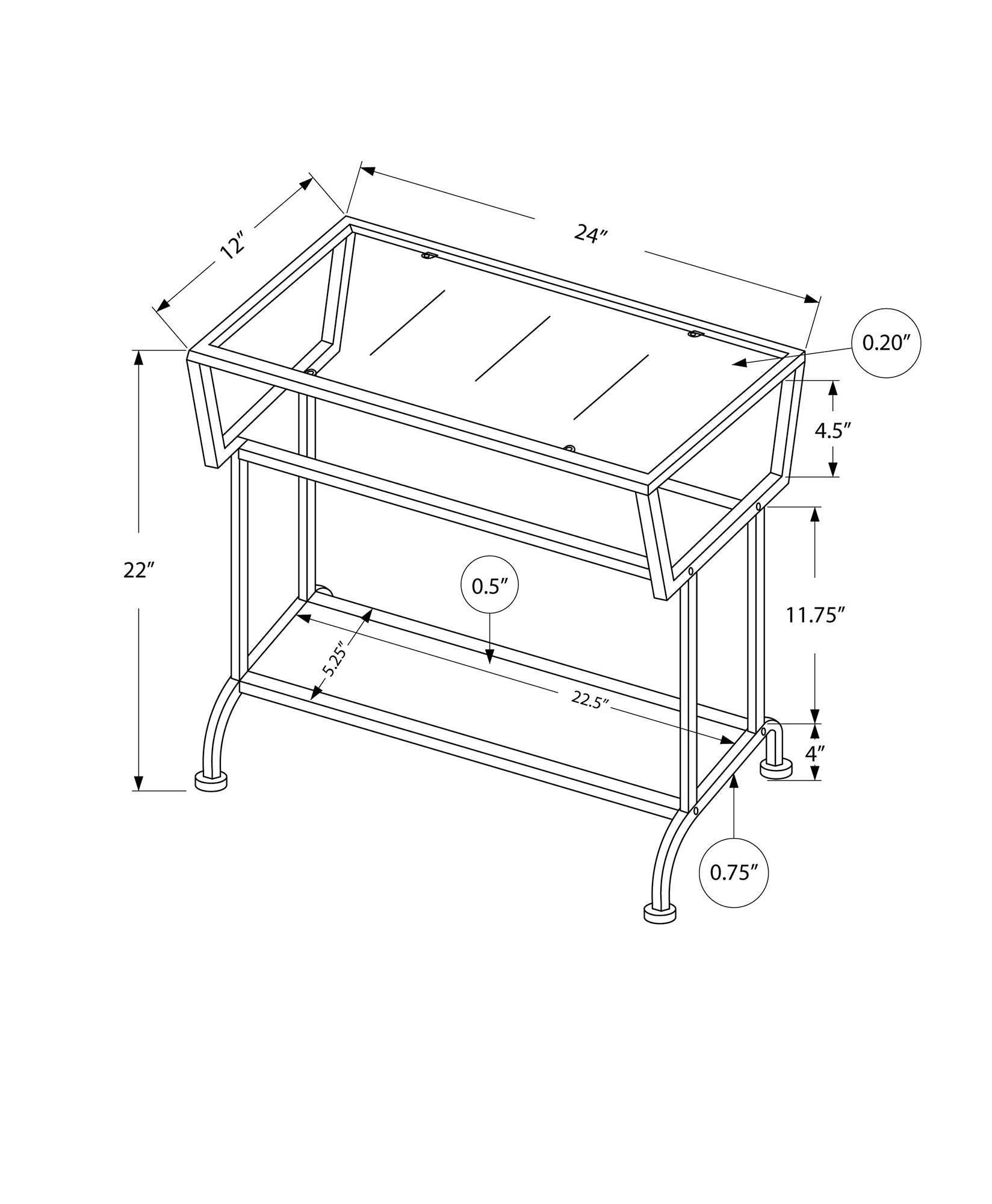 12″

24″

0.20″

4.5″

22″

0.5″

11.75″

5.25″

22.5″

4″

0.75″