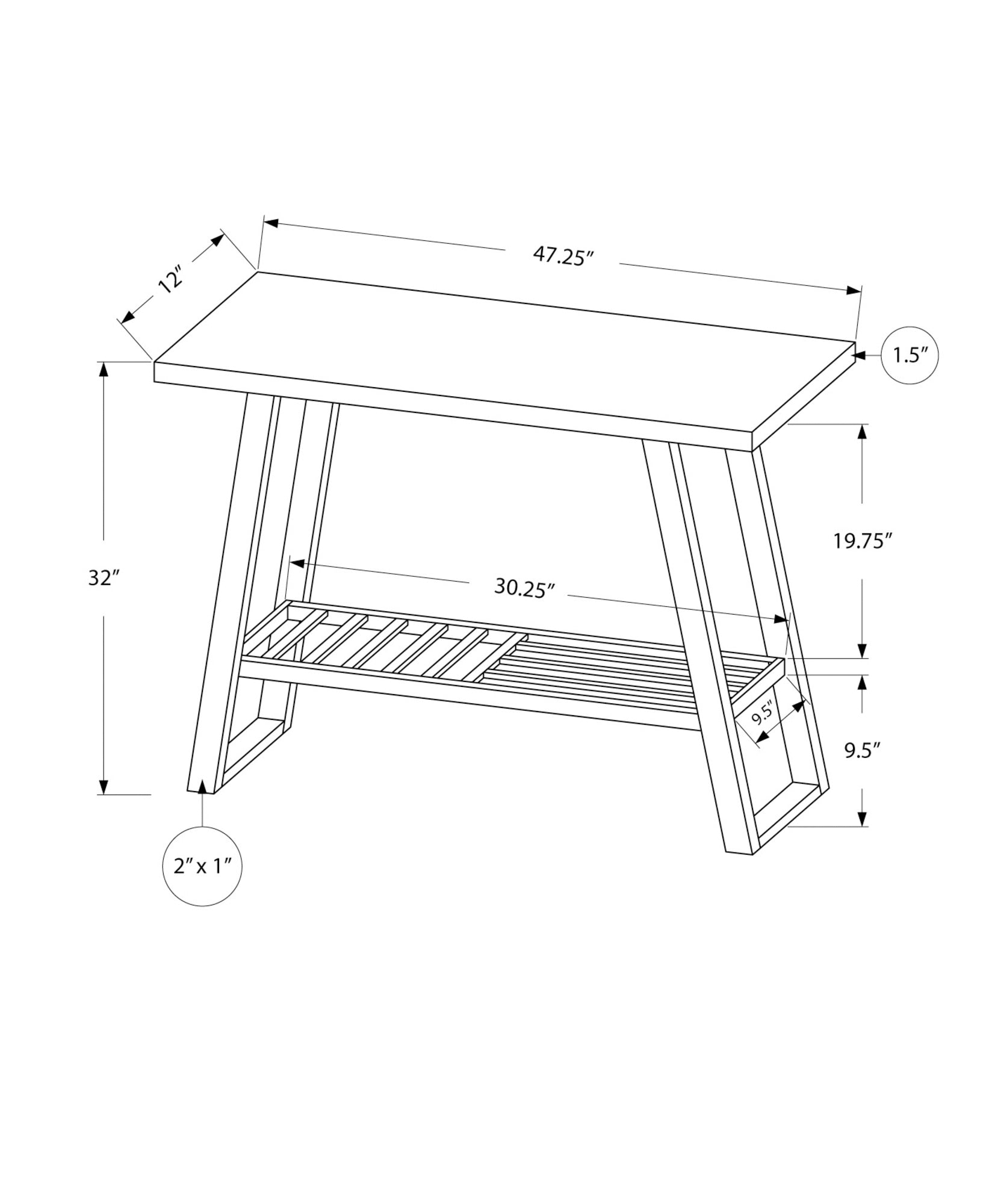 12″

47.25″

1.5″

32″

19.75″

30.25″

9.5″

9.5″

2″ x 1″