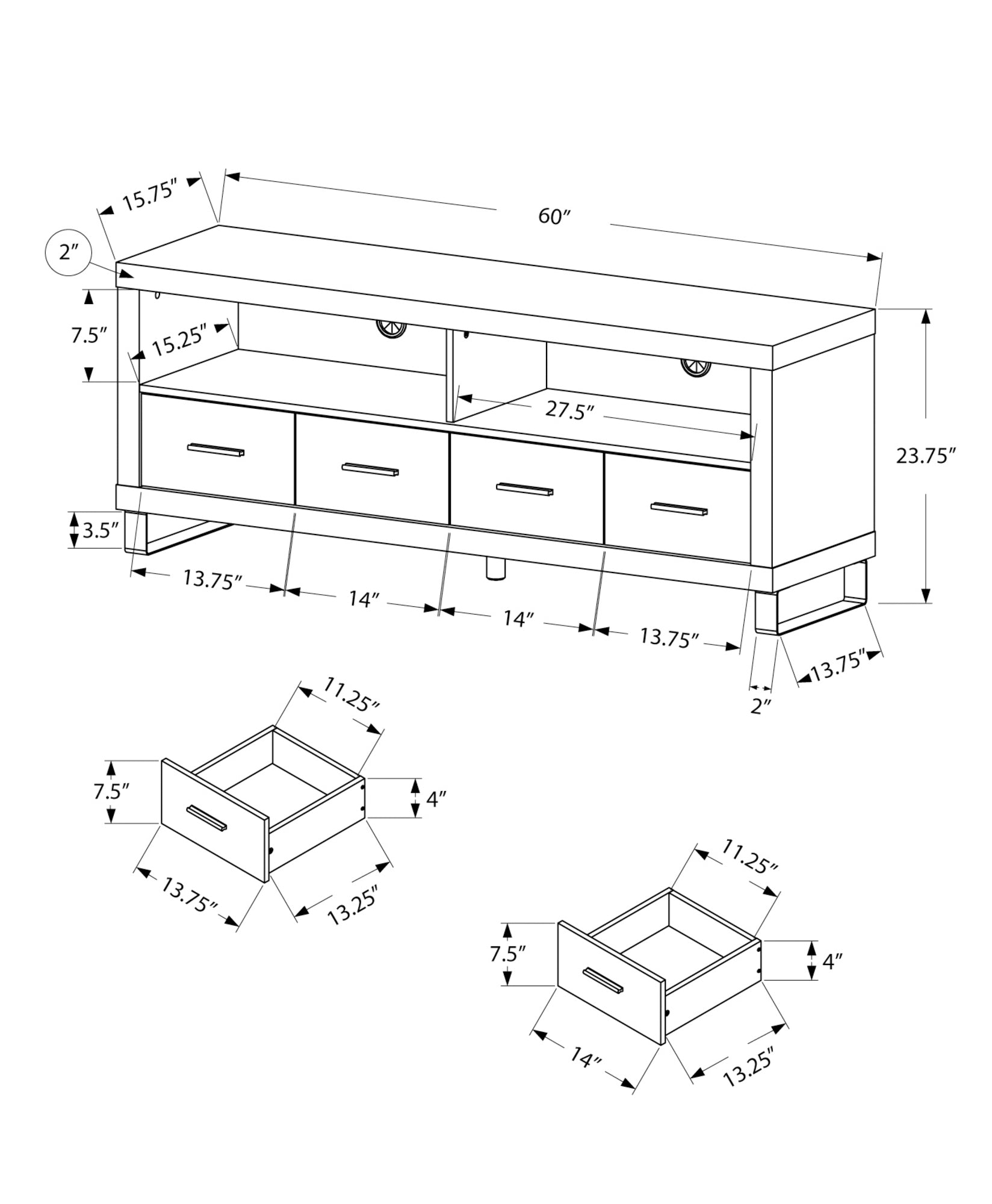 15.75″
60″
2″
7.5″
15.25″
27.5″
23.75″
3.5″
13.75″
14″
14″
13.75″
13.75″
2″
11.25″
7.5″
4″
13.75″
13.25″
11.25″
7.5″
4″
14″
13.25″