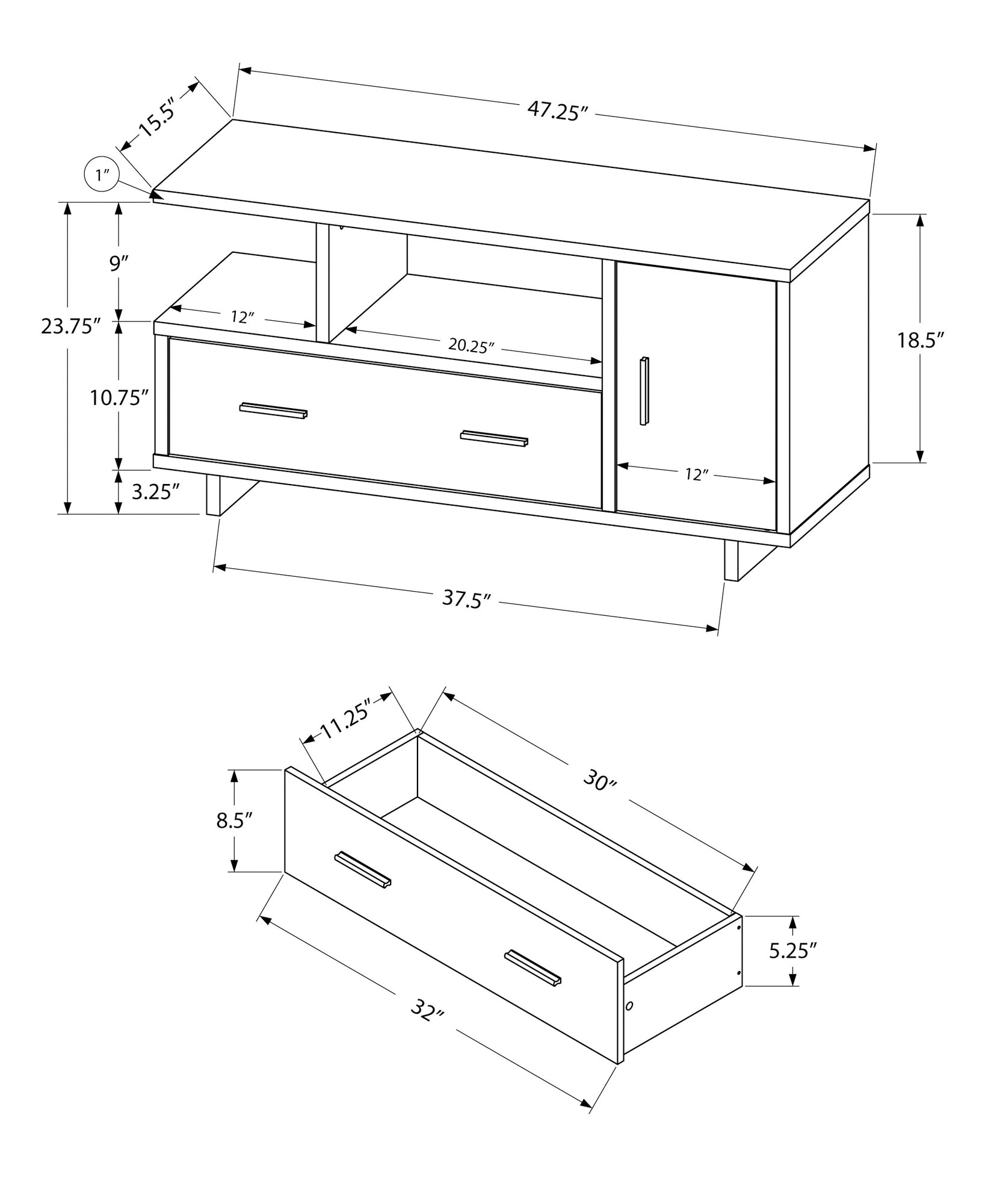 15.5″
47.25″
1″
9″
23.75″
12″
20.25″
18.5″
10.75″
12″
3.25″
37.5″

11.25″
30″
8.5″
5.25″
32″