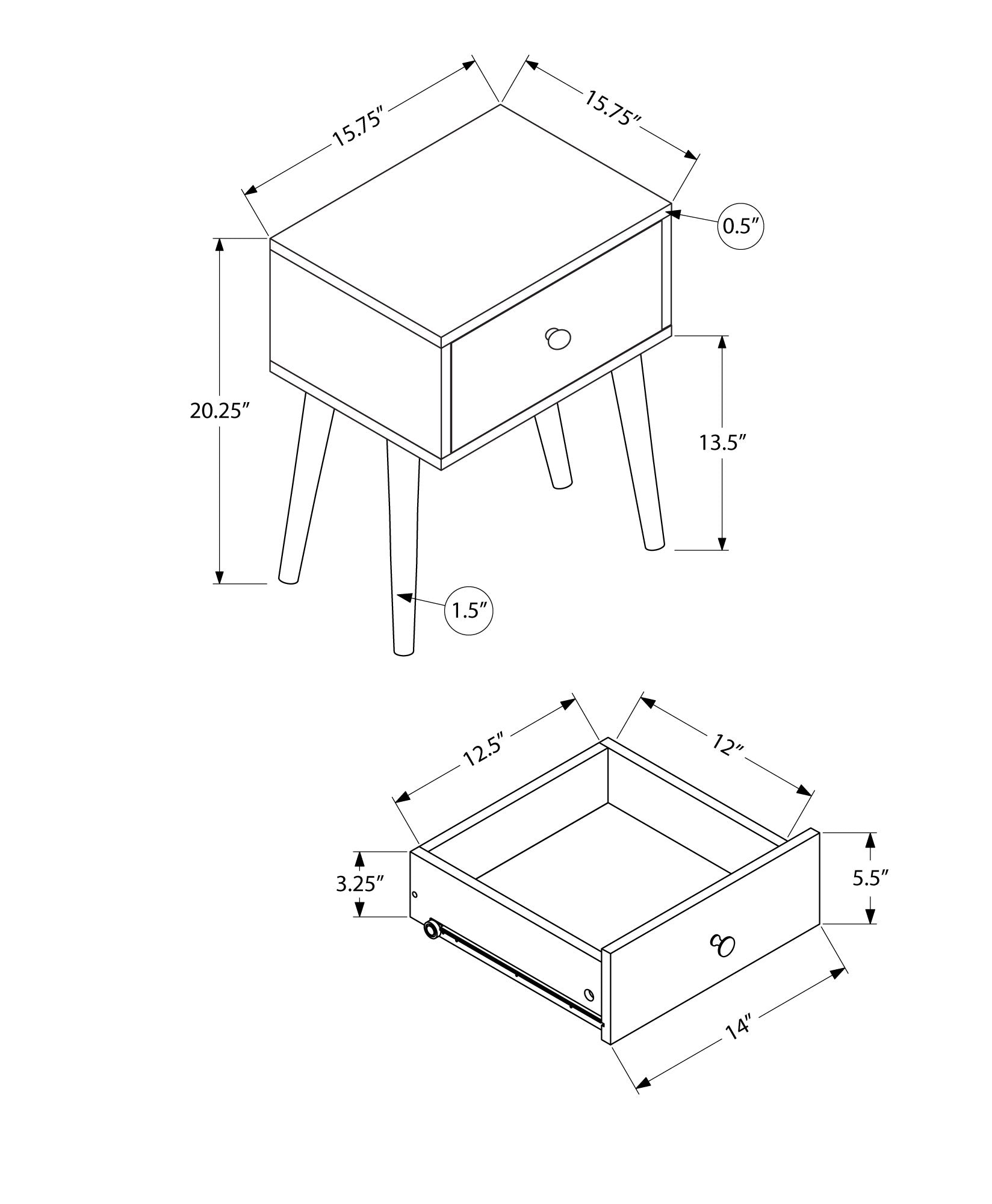 15.75″
15.75″
0.5″
20.25″
13.5″
1.5″
12.5″
12″
3.25″
5.5″
14″