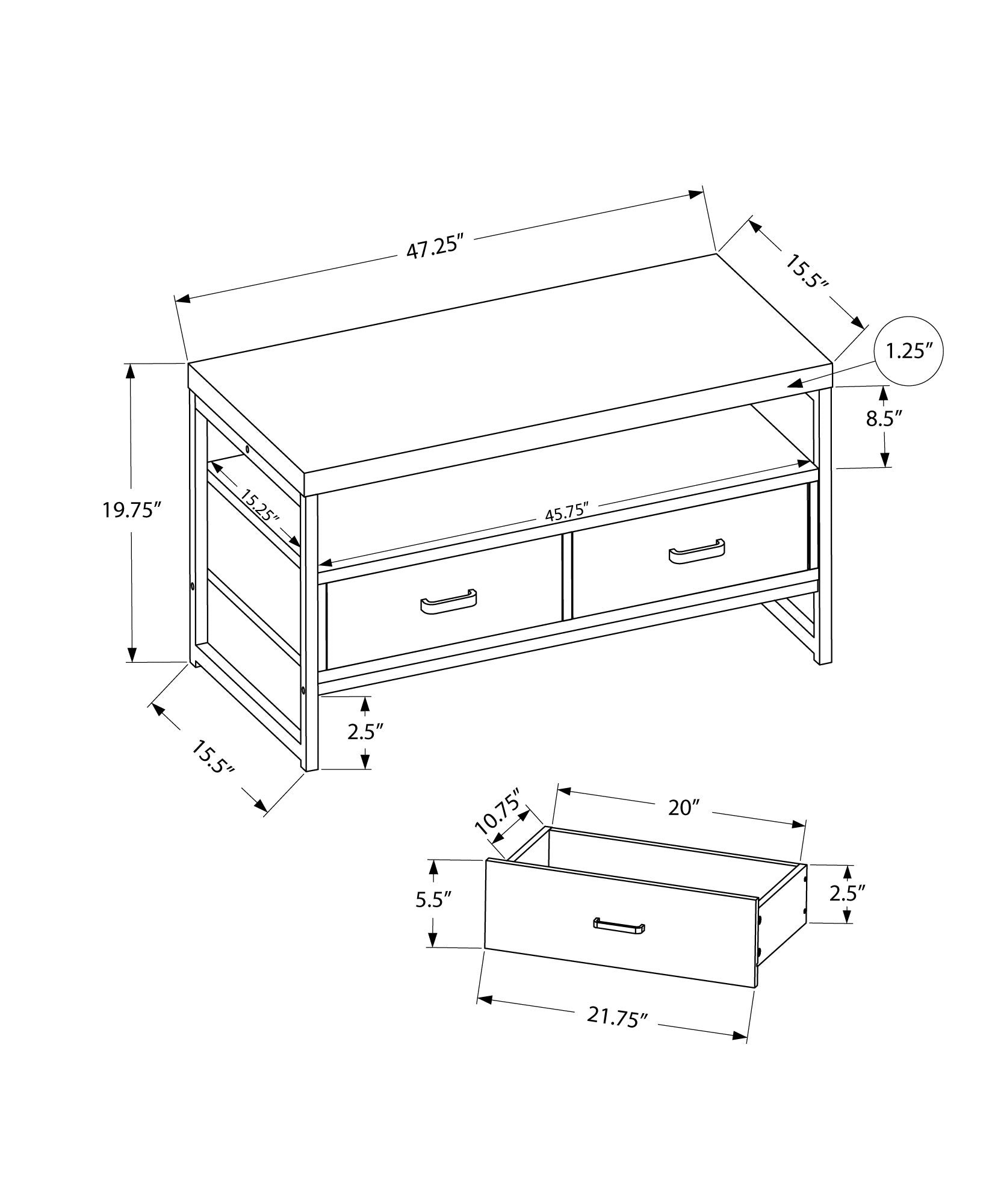 47.25″

15.5″

1.25″

8.5″

19.75″

15.25″

45.75″

2.5″

15.5″

10.75″

20″

5.5″

2.5″

21.75″