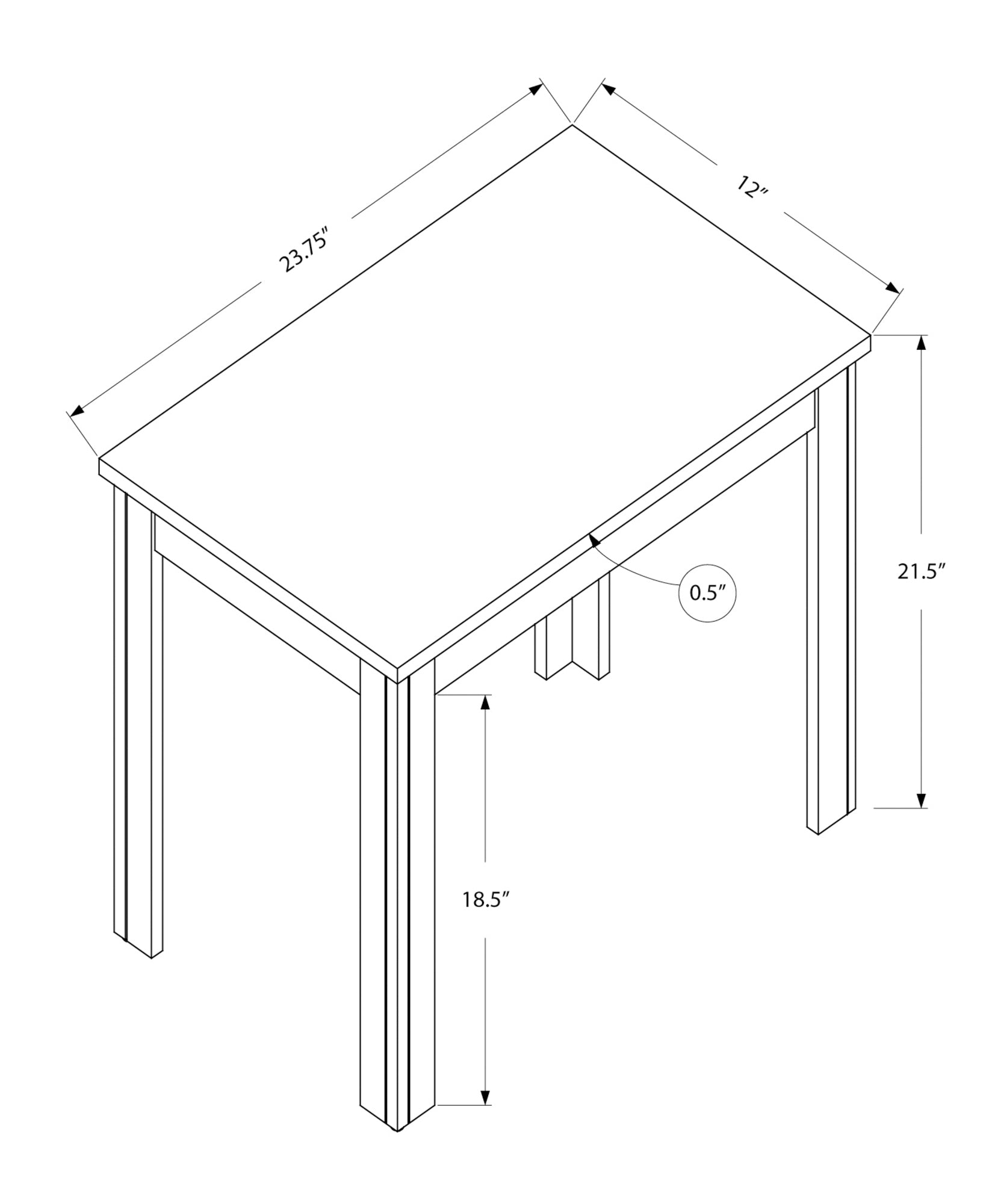 23.75″

12″

21.5″

0.5″

18.5″