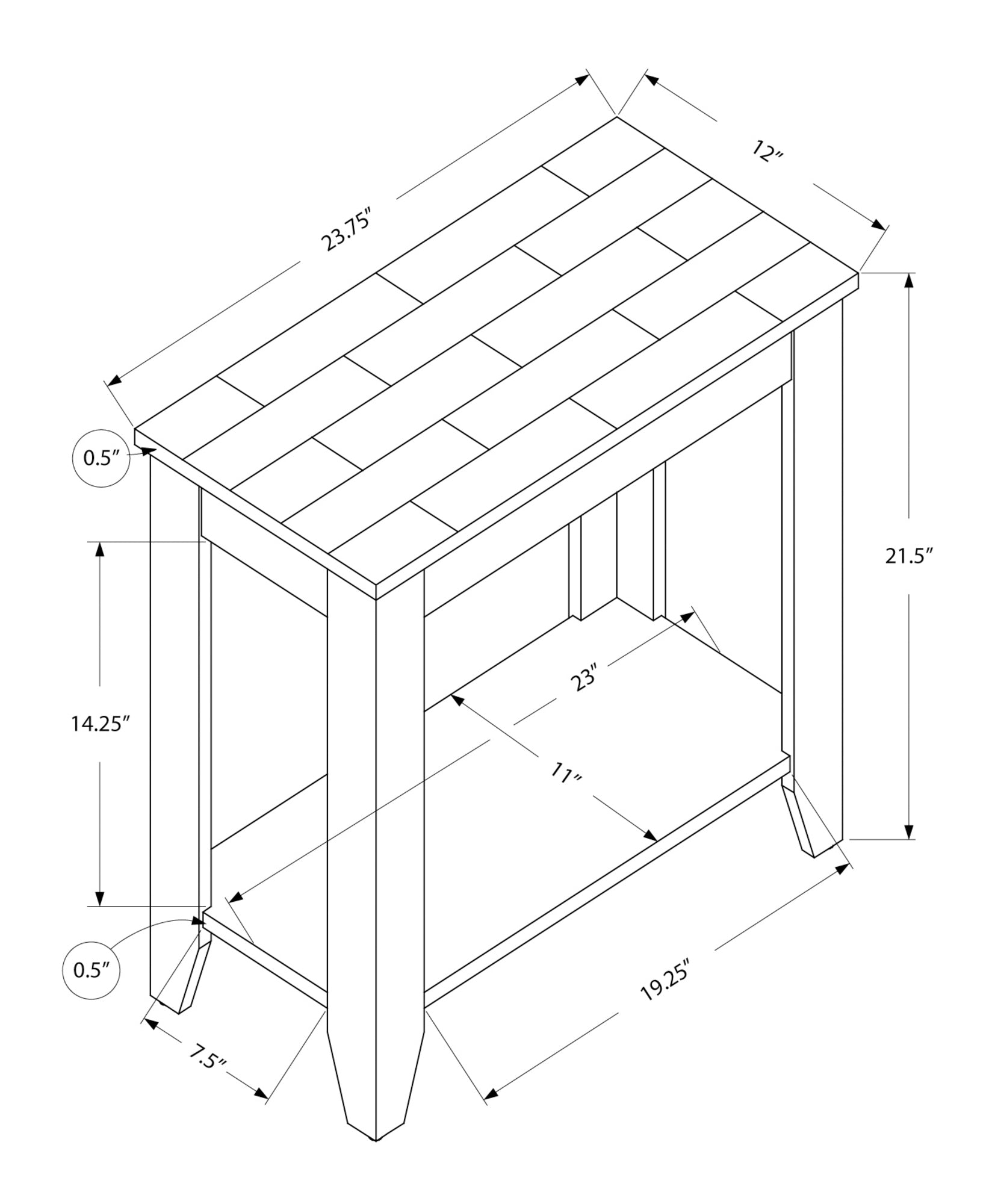 23.75″

12″

0.5″

21.5″

14.25″

23″

11″

0.5″

19.25″

7.5″