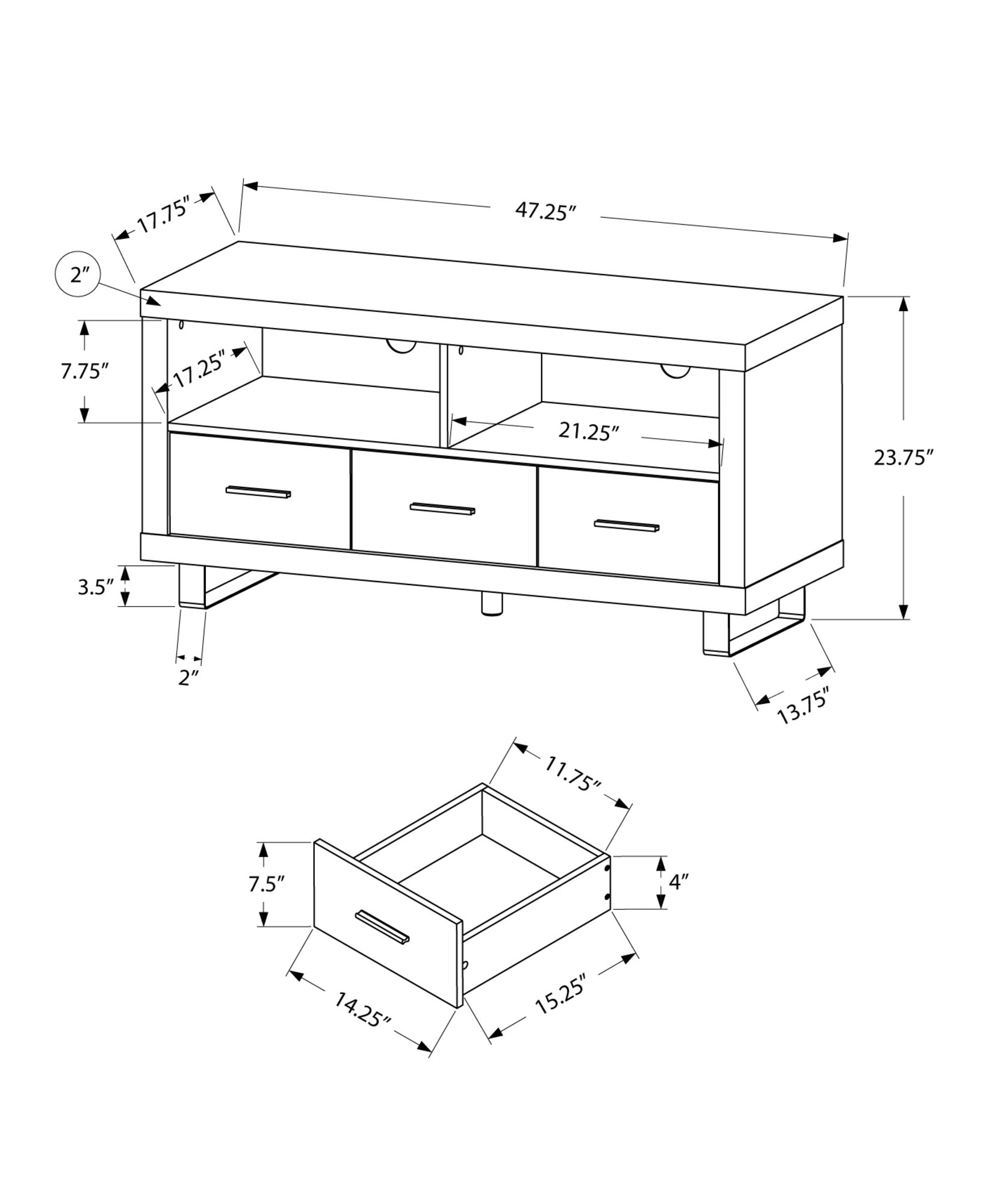 17.75″
47.25″
2″
7.75″
17.25″
21.25″
23.75″
3.5″
2″
13.75″
11.75″
7.5″
4″
14.25″
15.25″