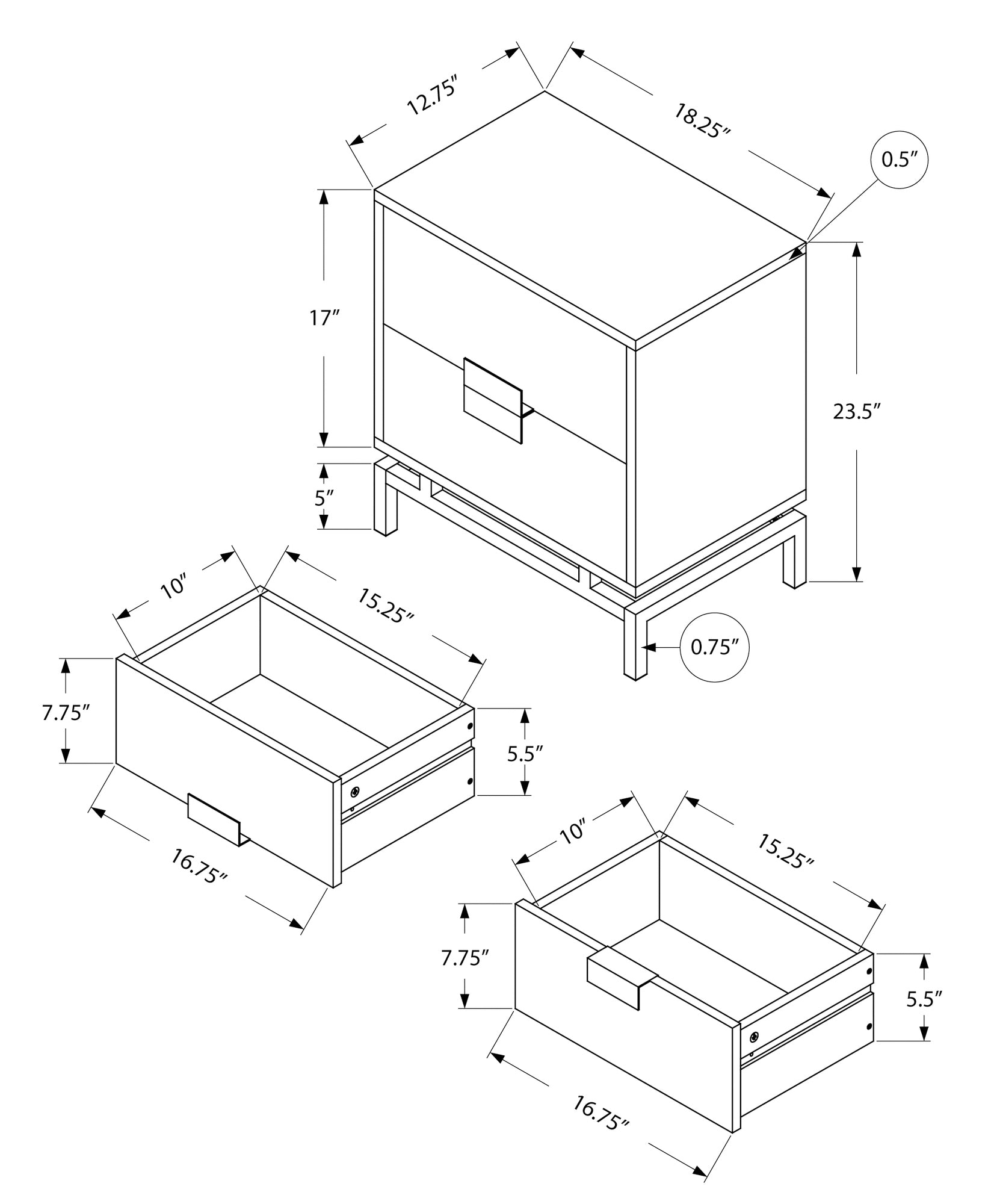 12.75″
18.25″
0.5″
17″
23.5″
5″
0.75″
10″
15.25″
7.75″
5.5″
16.75″
10″
15.25″
7.75″
5.5″
16.75″