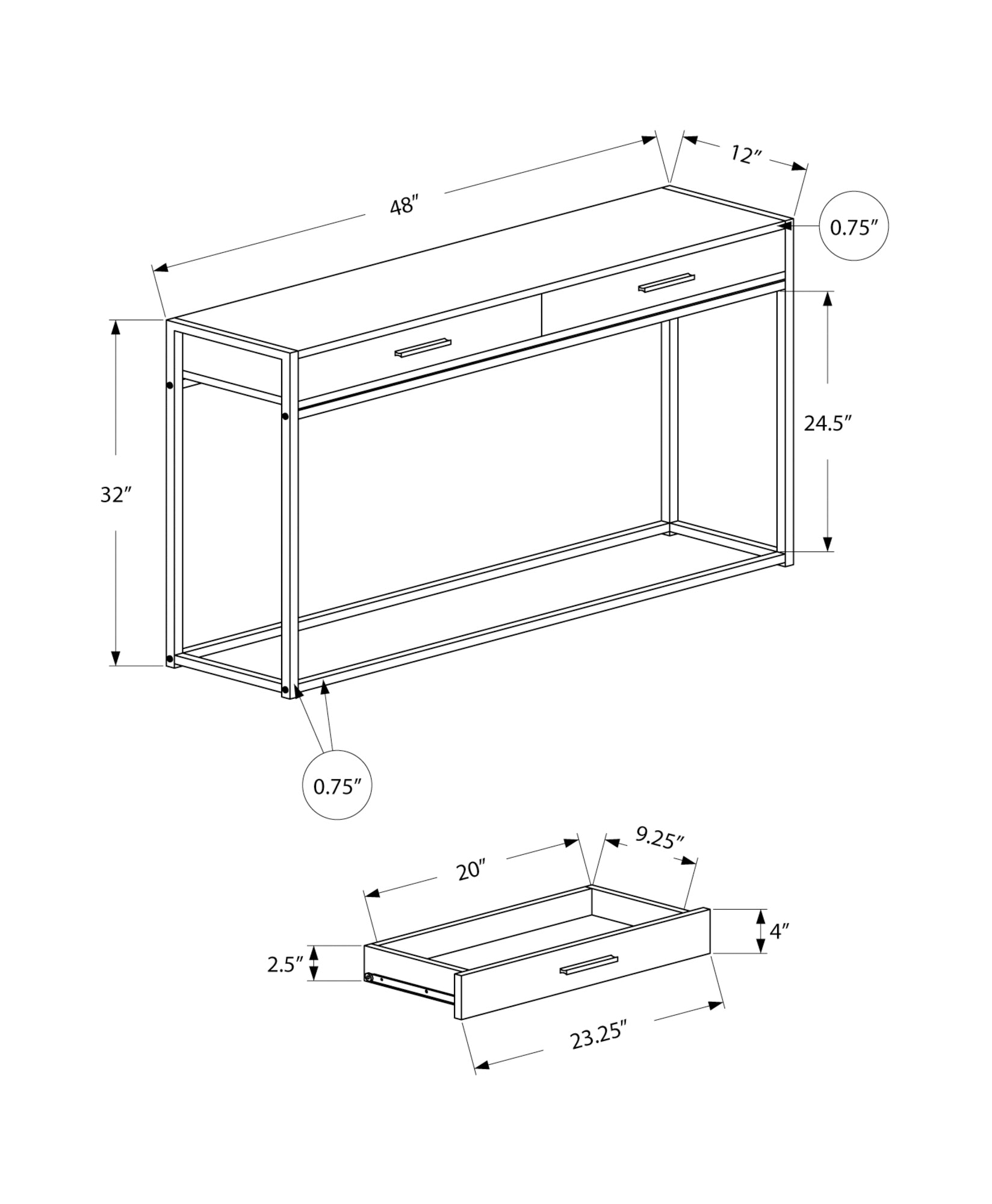 48″

12″

0.75″

24.5″

32″

0.75″

20″

9.25″

4″

2.5″

23.25″