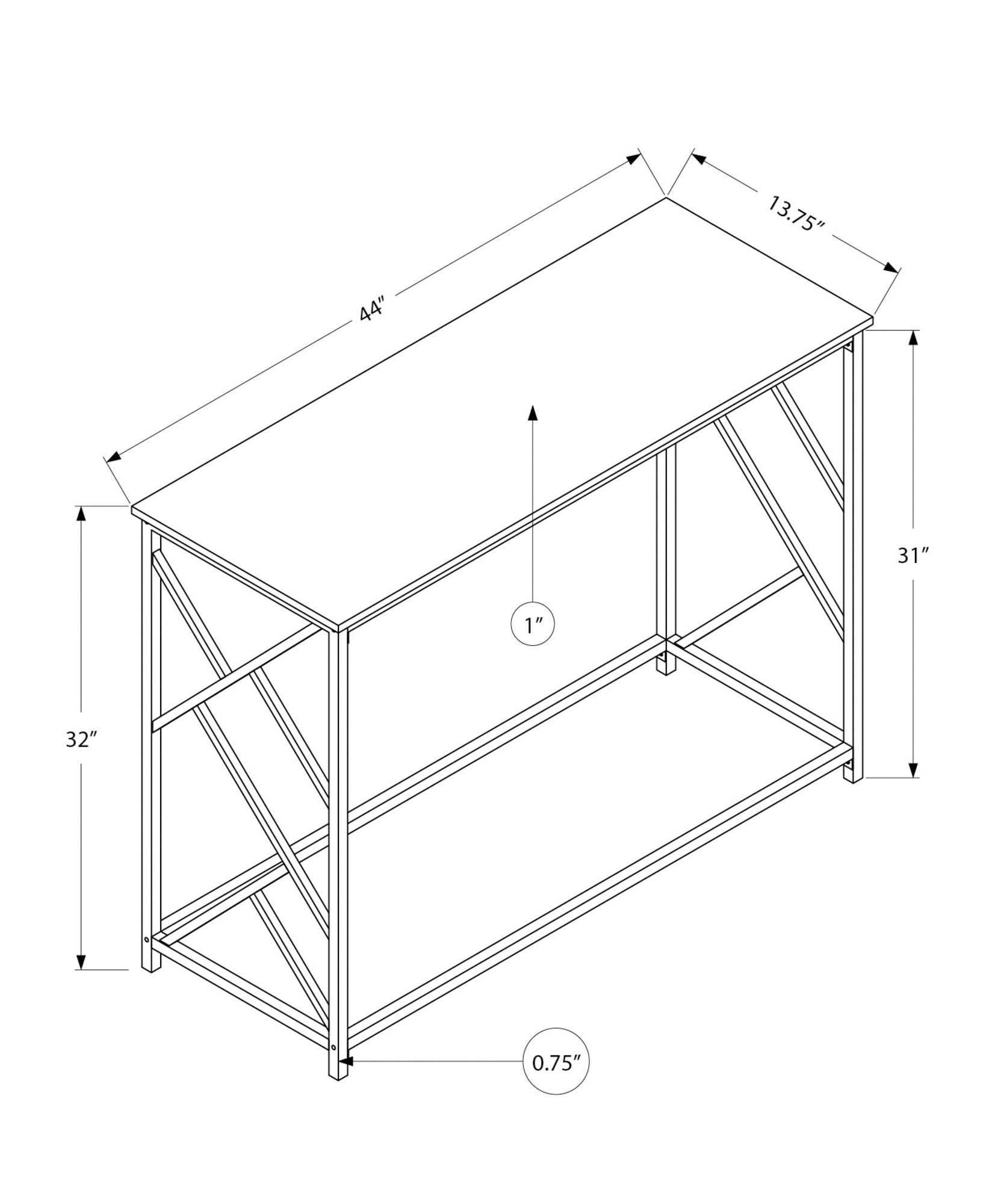 44″

13.75″

31″

1″

32″

0.75″