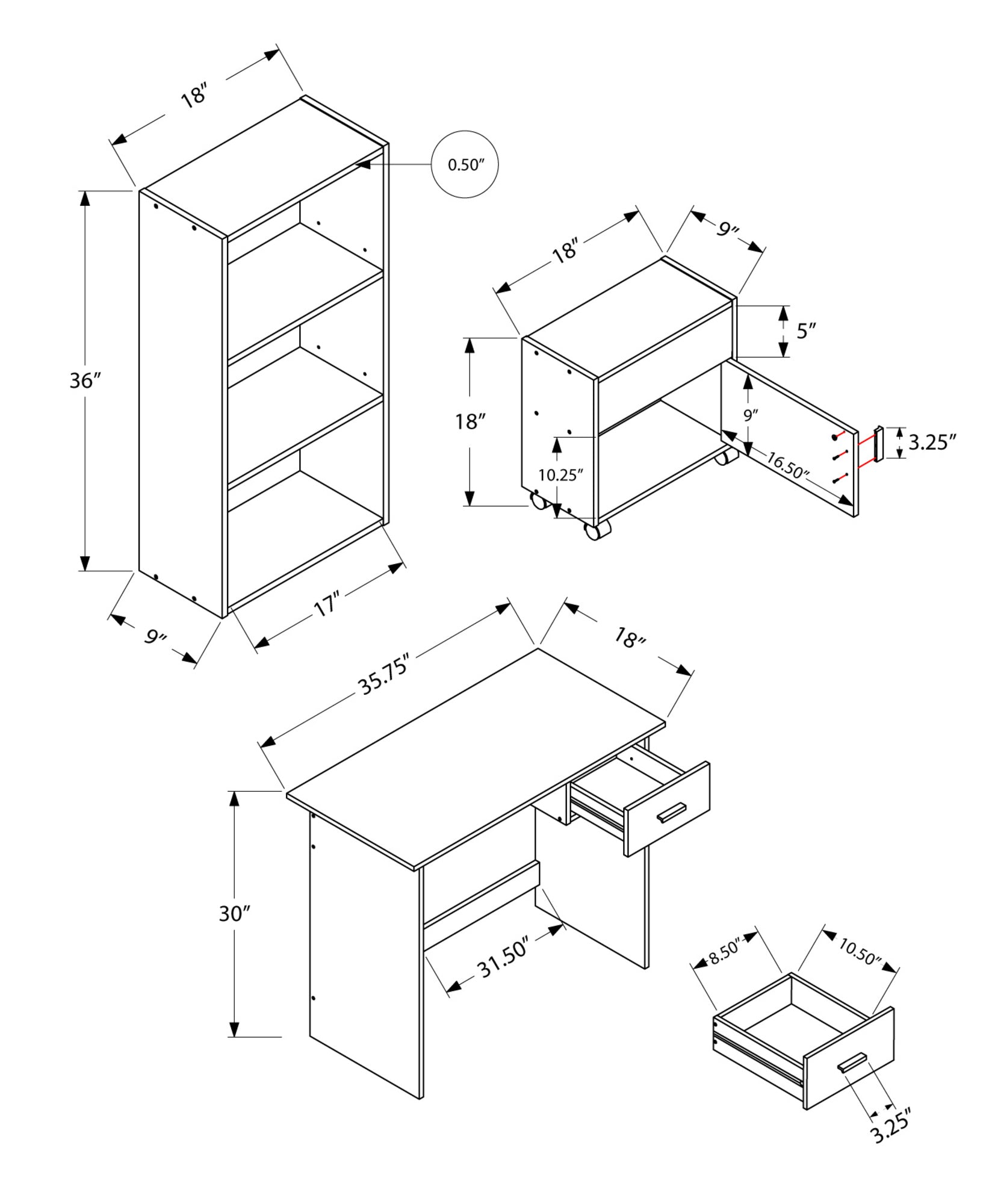 18″

0.50″

36″

9″

17″

18″

9″

5″

18″

9″

10.25″

16.50″

3.25″

35.75″

18″

30″

31.50″

8.50″

10.50″

3.25″