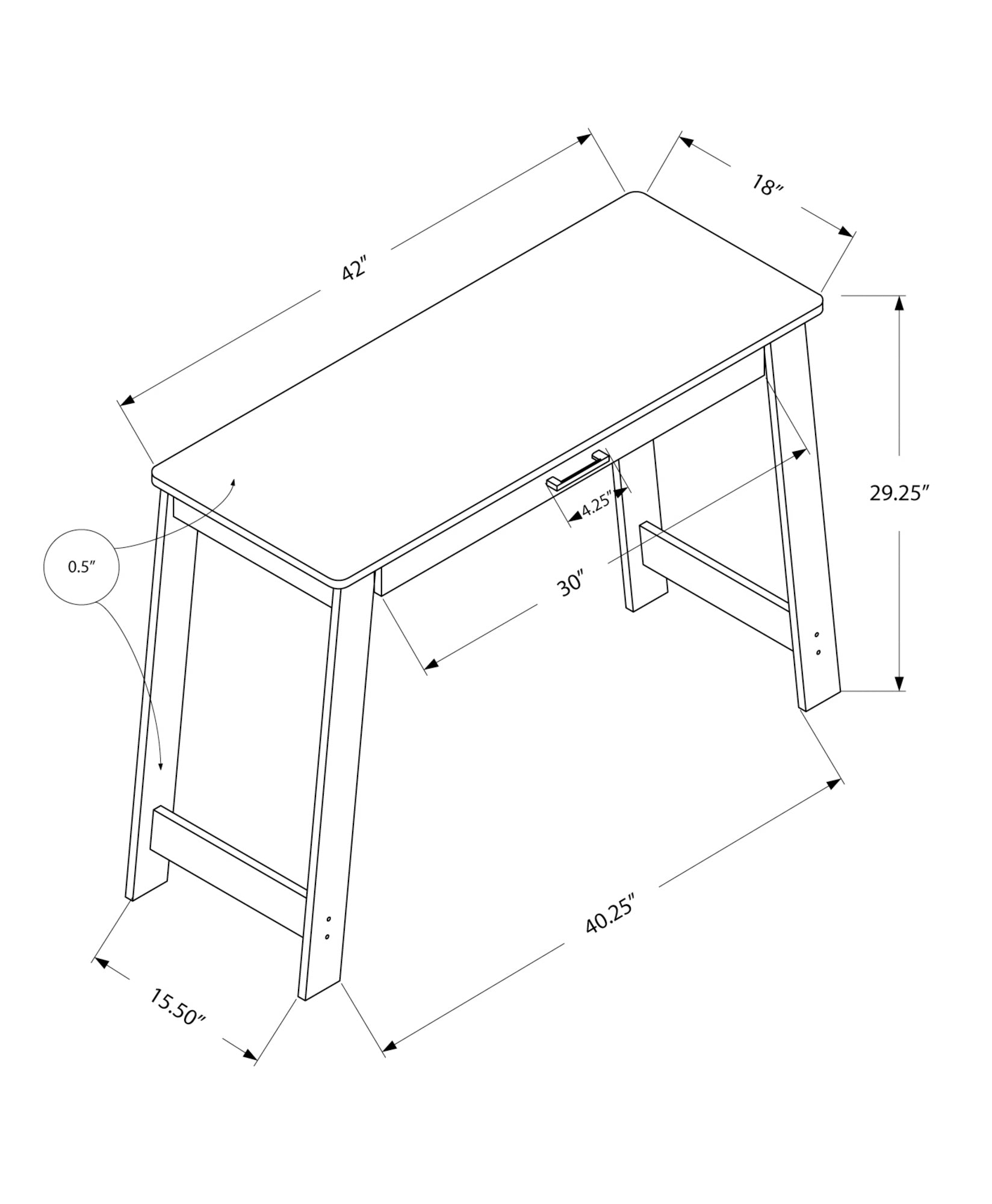 42"

18"

29.25"

4.25"

0.5"

30"

40.25"

15.50"