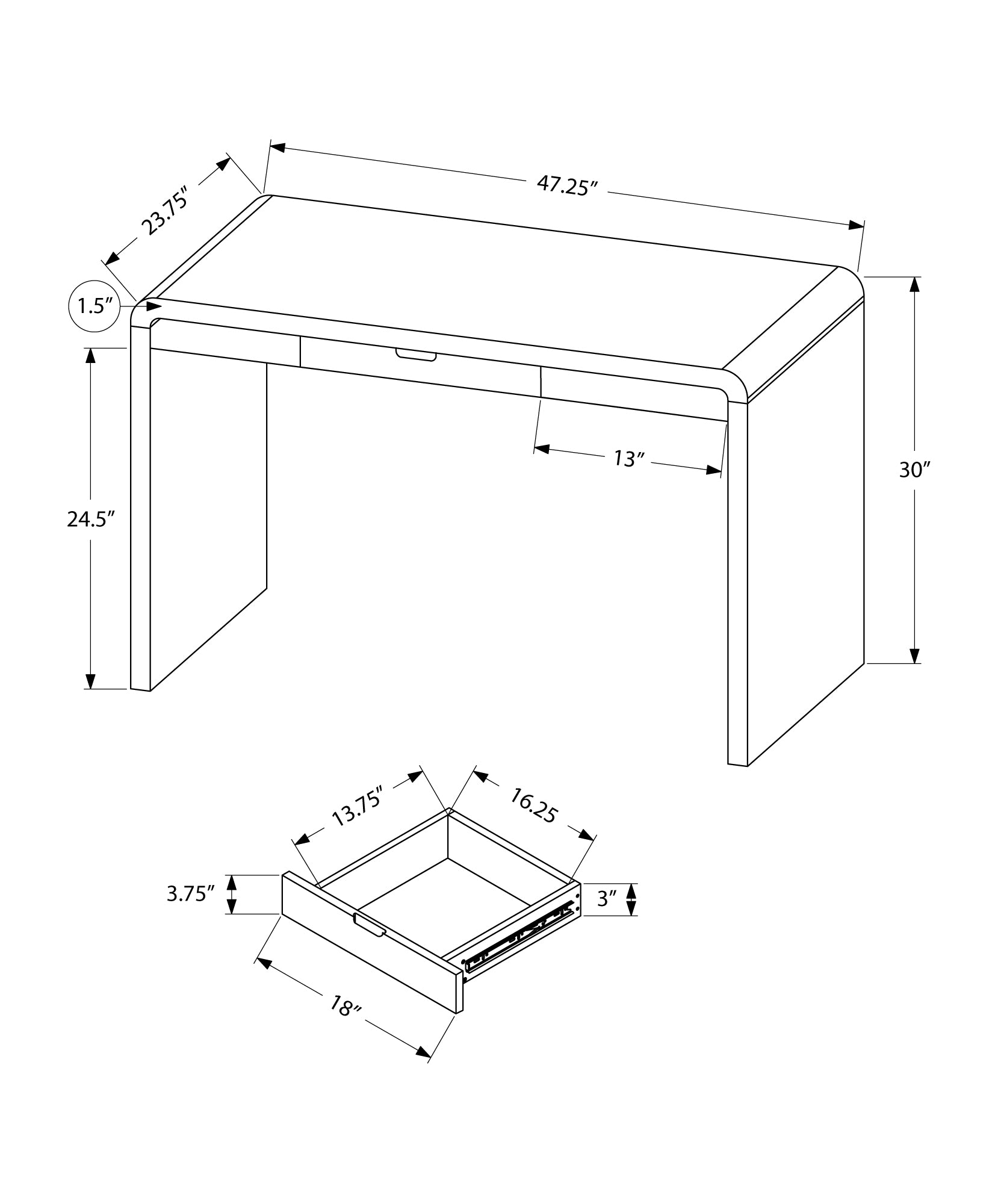 23.75″

47.25″

1.5″

24.5″

13″

30″

13.75″

16.25

3.75″

3″

18″