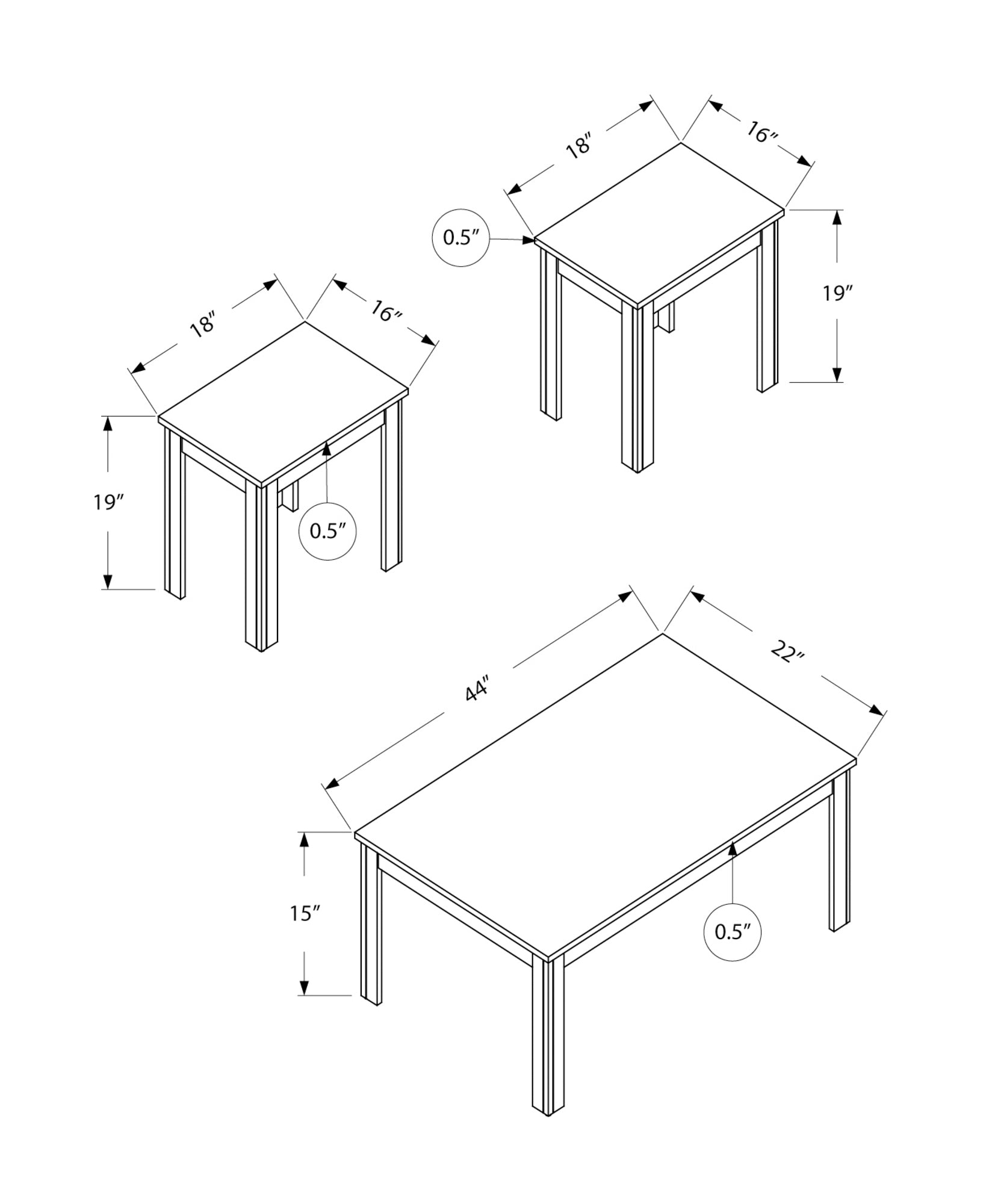 18″
16″
0.5″
19″
18″
16″
19″
0.5″
44″
22″
15″
0.5″