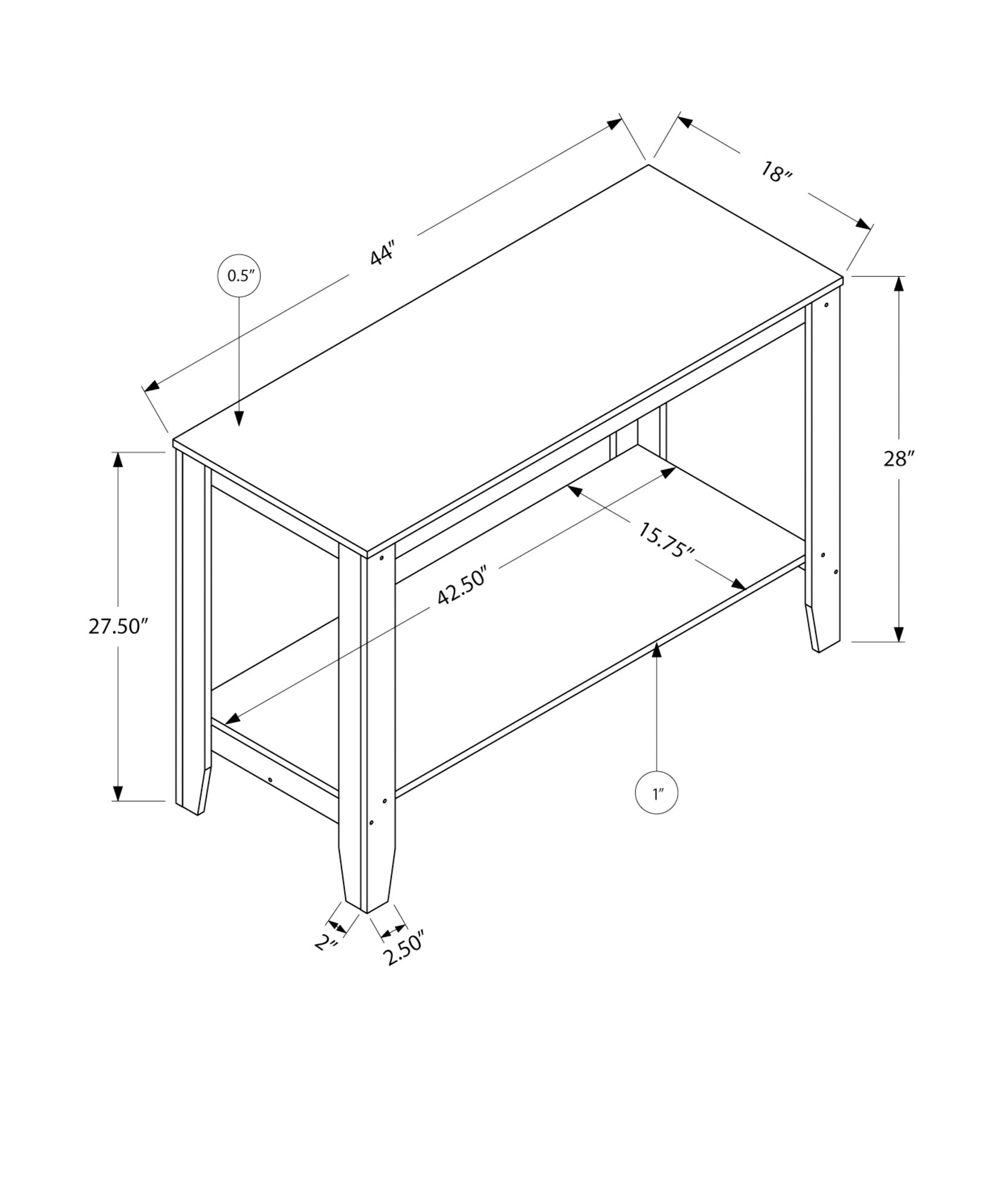 18″

44″

0.5″

28″

15.75″

42.50″

27.50″

1″

2″

2.50″